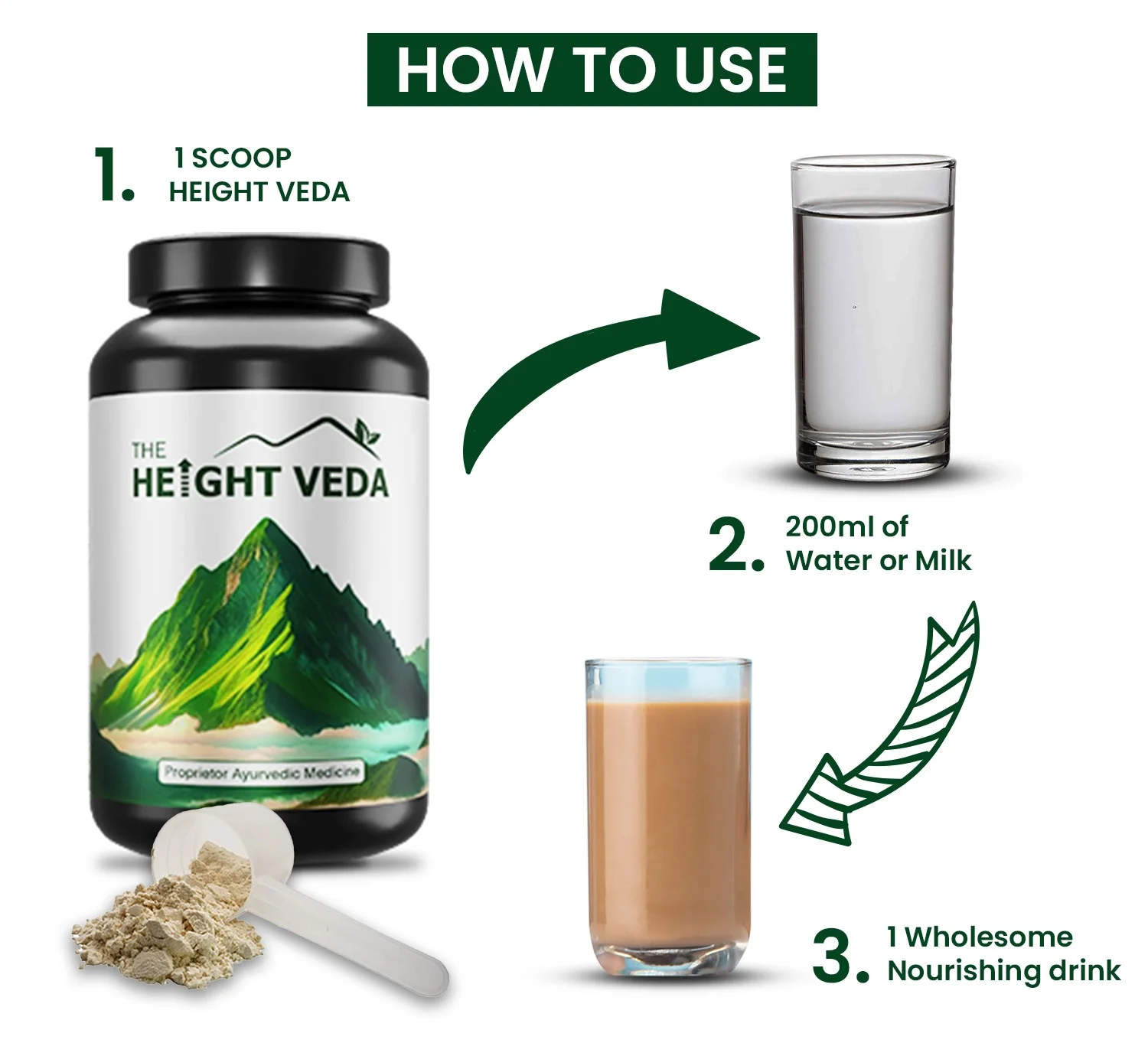 HOW TO USE

1. 1 SCOOP HEIGHT VEDA

THE HEIGHT VEDA

Proprietor Ayurvedic Medicine

2. 200ml of Water or Milk

3. 1 Wholesome Nourishing drink